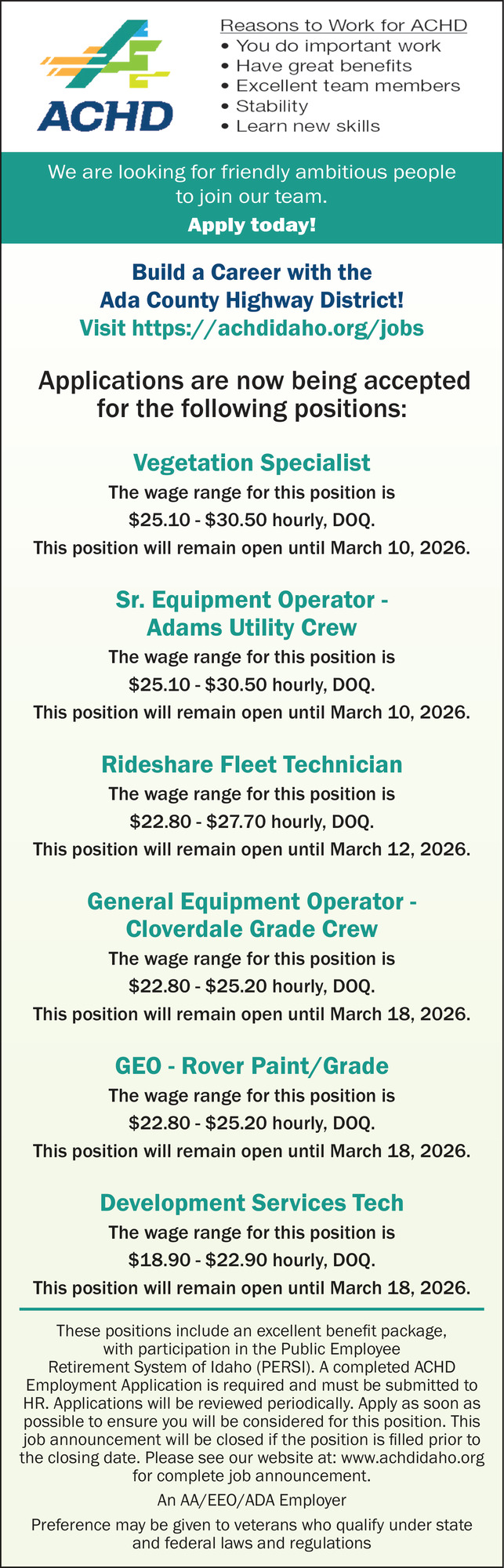 ACHD

Reasons to Work for ACHD
• You do important work
• Have great benefits
• Excellent team members
• Stability
• Learn new skills

We are looking for friendly ambitious people to join our team.

Apply today!

Build a Career with the Ada County Highway District!
Visit https://achdidaho.org/jobs

Applications are now being accepted for the following positions:

Vegetation Specialist
The wage range for this position is
$25.10 - $30.50 hourly, DOQ.
This position will remain open until March 10, 2026.

Sr. Equipment Operator - Adams Utility Crew
The wage range for this position is
$25.10 - $30.50 hourly, DOQ.
This position will remain open until March 10, 2026.

Rideshare Fleet Technician
The wage range for this position is
$22.80 - $27.70 hourly, DOQ.
This position will remain open until March 12, 2026.

General Equipment Operator - Cloverdale Grade Crew
The wage range for this position is
$22.80 - $25.20 hourly, DOQ.
This position will remain open until March 18, 2026.

GEO - Rover Paint/Grade
The wage range for this position is
$22.80 - $25.20 hourly, DOQ.
This position will remain open until March 18, 2026.

Development Services Tech
The wage range for this position is
$18.90 - $22.90 hourly, DOQ.
This position will remain open until March 18, 2026.

These positions include an excellent benefit package, with participation in the Public Employee Retirement System of Idaho (PERSI). A completed ACHD Employment Application is required and must be submitted to HR. Applications will be reviewed periodically. Apply as soon as possible to ensure you will be considered for this position. This job announcement will be closed if the position is filled prior to the closing date. Please see our website at: www.achdidaho.org for complete job announcement.

An AA/EEO/ADA Employer

Preference may be given to veterans who qualify under state and federal laws and regulations