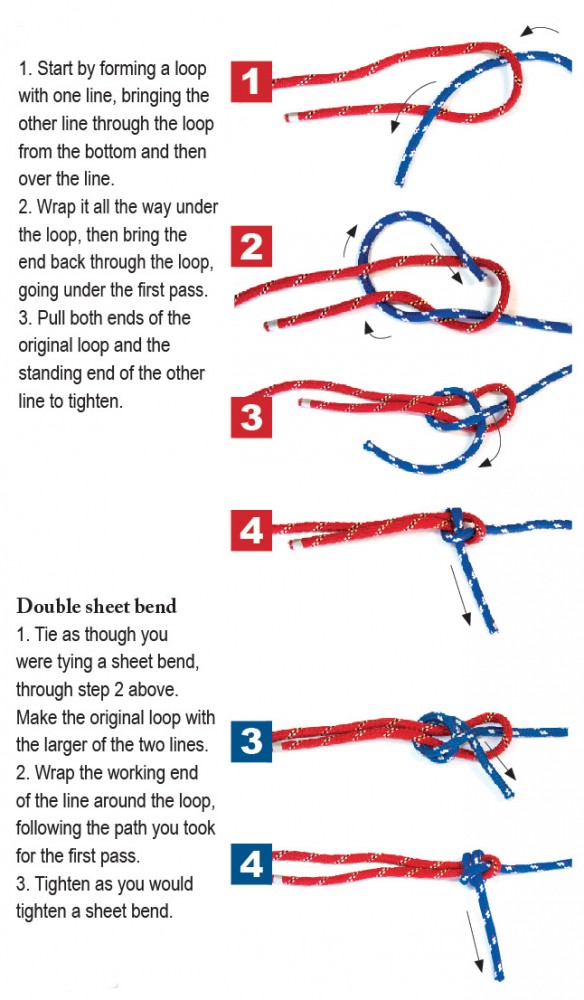 1. Start by forming a loop with one line, bringing the other line through the loop from the bottom and then over the line.
2. Wrap it all the way under the loop, then bring the end back through the loop, going under the first pass.
3. Pull both ends of the original loop and the standing end of the other line to tighten.

1

2

3

4

Double sheet bend
1. Tie as though you were tying a sheet bend, through step 2 above. Make the original loop with the larger of the two lines.
2. Wrap the working end of the line around the loop, following the path you took for the first pass.
3. Tighten as you would tighten a sheet bend.

3

4